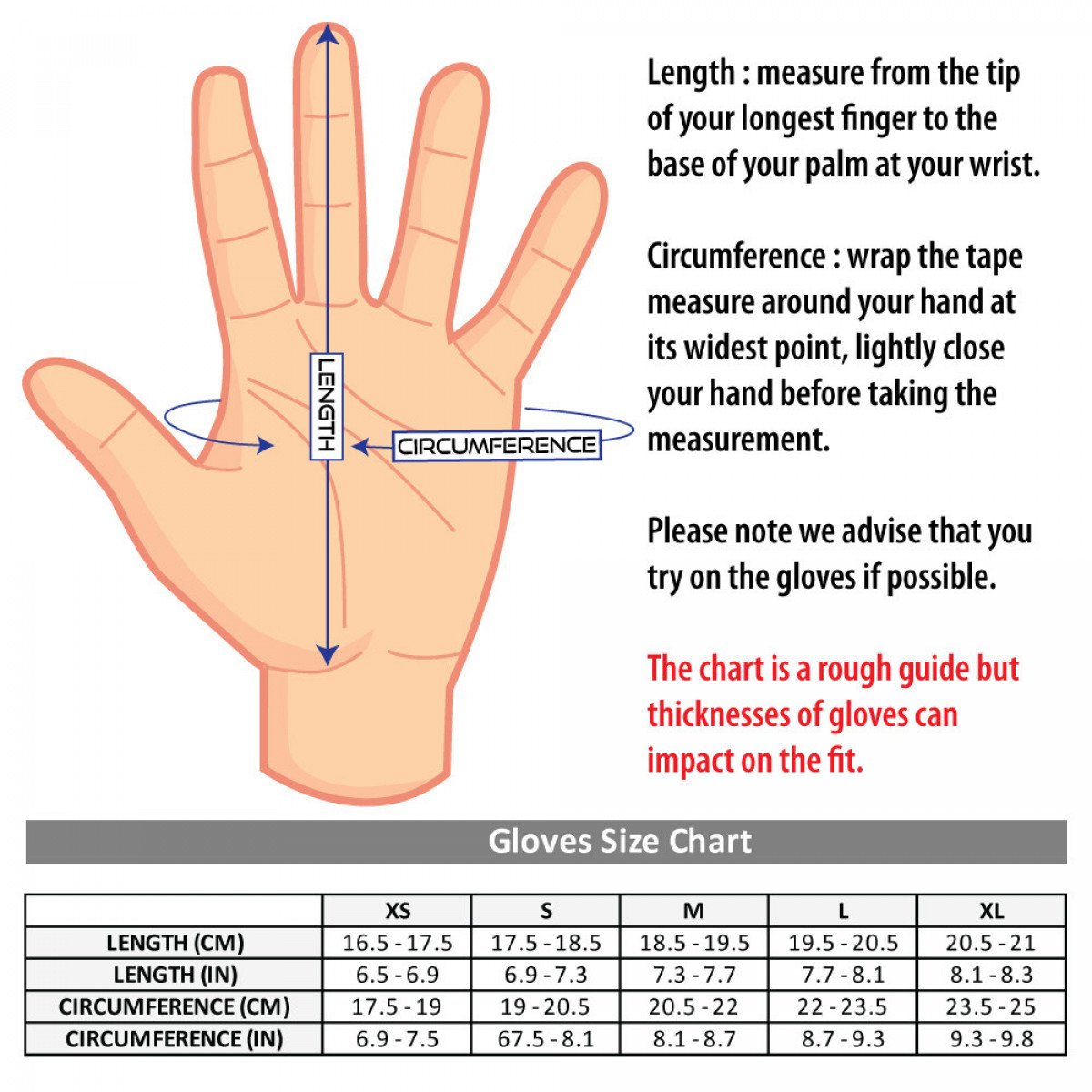 LENGTH

CIRCUMFERENCE

Length : measure from the tip of your longest finger to the base of your palm at your wrist.

Circumference : wrap the tape measure around your hand at its widest point, lightly close your hand before taking the measurement.

Please note we advise that you try on the gloves if possible.

The chart is a rough guide but thicknesses of gloves can impact on the fit.

Gloves Size Chart

| | XS | S | M | L | XL |
|---|---|---|---|---|---|
| LENGTH (CM) | 16.5 - 17.5 | 17.5 - 18.5 | 18.5 - 19.5 | 19.5 - 20.5 | 20.5 - 21 |
| LENGTH (IN) | 6.5 - 6.9 | 6.9 - 7.3 | 7.3 - 7.7 | 7.7 - 8.1 | 8.1 - 8.3 |
| CIRCUMFERENCE (CM) | 17.5 - 19 | 19 - 20.5 | 20.5 - 22 | 22 - 23.5 | 23.5 - 25 |
| CIRCUMFERENCE (IN) | 6.9 - 7.5 | 67.5 - 8.1 | 8.1 - 8.7 | 8.7 - 9.3 | 9.3 - 9.8 |